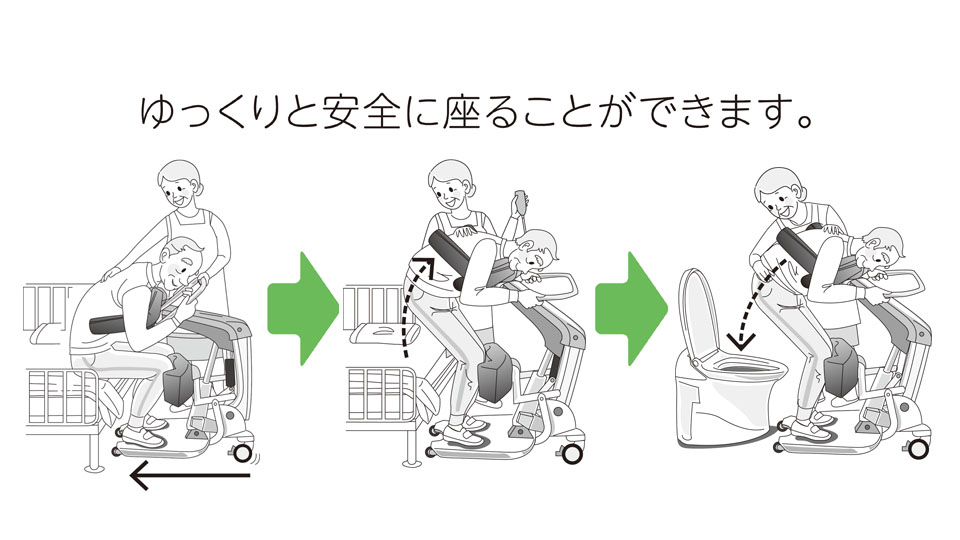 ゆっくりと安全に座ることができます。